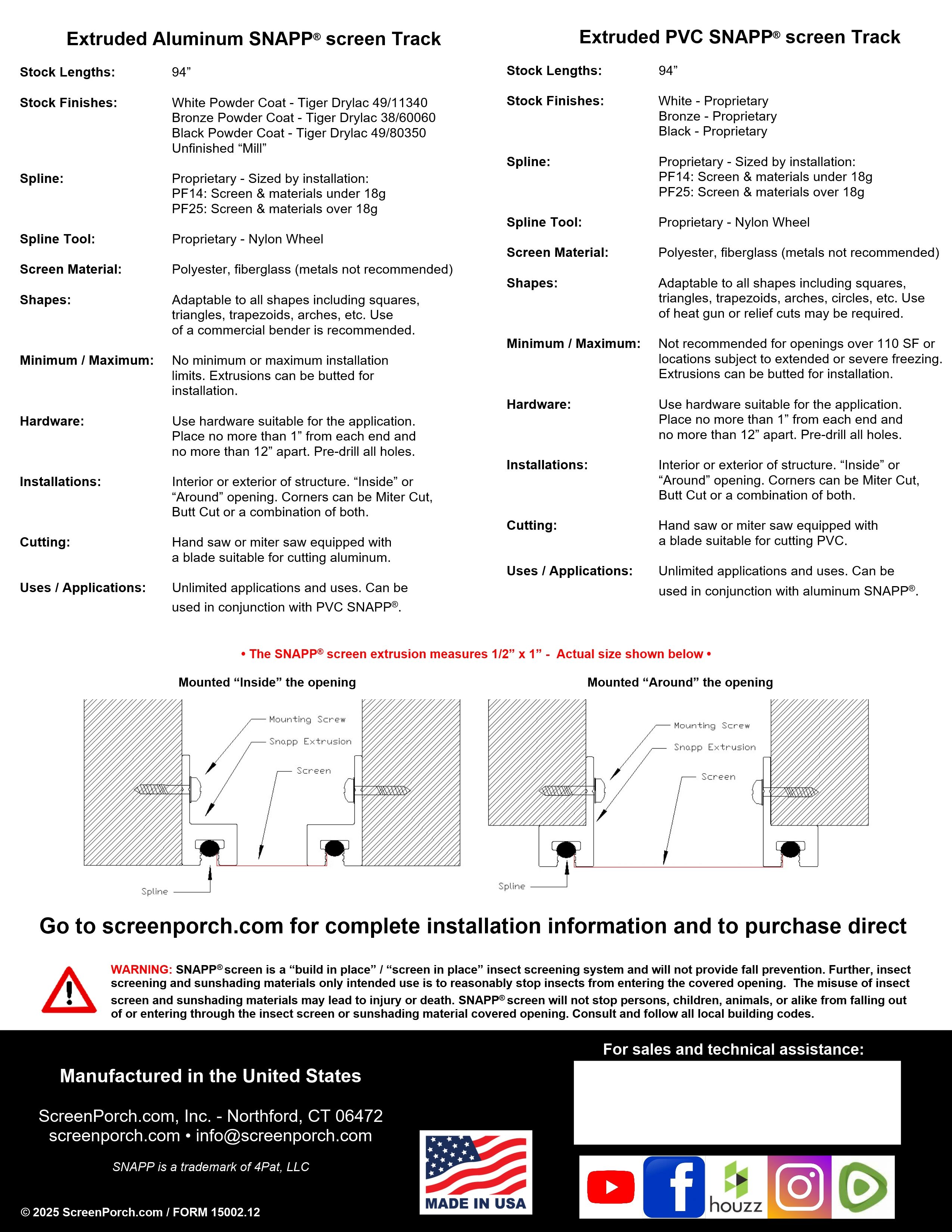 Extruded Aluminum SNAPP® screen Track

Stock Lengths: 94”

Stock Finishes: White Powder Coat - Tiger Drylac 49/11340
Bronze Powder Coat - Tiger Drylac 38/60060
Black Powder Coat - Tiger Drylac 49/80350
Unfinished “Mill”

Spline: Proprietary - Sized by installation:
PF14: Screen & materials under 18g
PF25: Screen & materials over 18g

Spline Tool: Proprietary - Nylon Wheel

Screen Material: Polyester, fiberglass (metals not recommended)

Shapes: Adaptable to all shapes including squares, triangles, trapezoids, arches, etc. Use of a commercial bender is recommended.

Minimum / Maximum: No minimum or maximum installation limits. Extrusions can be butted for installation.

Hardware: Use hardware suitable for the application. Place no more than 1” from each end and no more than 12” apart. Pre-drill all holes.

Installations: Interior or exterior of structure. “Inside” or “Around” opening. Corners can be Miter Cut, Butt Cut or a combination of both.

Cutting: Hand saw or miter saw equipped with a blade suitable for cutting aluminum.

Uses / Applications: Unlimited applications and uses. Can be used in conjunction with PVC SNAPP®.

Extruded PVC SNAPP® screen Track

Stock Lengths: 94”

Stock Finishes: White - Proprietary
Bronze - Proprietary
Black - Proprietary

Spline: Proprietary - Sized by installation:
PF14: Screen & materials under 18g
PF25: Screen & materials over 18g

Spline Tool: Proprietary - Nylon Wheel

Screen Material: Polyester, fiberglass (metals not recommended)

Shapes: Adaptable to all shapes including squares, triangles, trapezoids, arches, circles, etc. Use of heat gun or relief cuts may be required.

Minimum / Maximum: Not recommended for openings over 110 SF or locations subject to extended or severe freezing. Extrusions can be butted for installation.

Hardware: Use hardware suitable for the application. Place no more than 1” from each end and no more than 12” apart. Pre-drill all holes.

Installations: Interior or exterior of structure. “Inside” or “Around” opening. Corners can be Miter Cut, Butt Cut or a combination of both.

Cutting: Hand saw or miter saw equipped with a blade suitable for cutting PVC.

Uses / Applications: Unlimited applications and uses. Can be used in conjunction with aluminum SNAPP®.

• The SNAPP® screen extrusion measures 1/2” x 1” - Actual size shown below •

Mounted “Inside” the opening

Mounting Screw
Snapp Extrusion
Screen
Spline

Mounted “Around” the opening

Mounting Screw
Snapp Extrusion
Screen
Spline

Go to screenporch.com for complete installation information and to purchase direct

WARNING: SNAPP® screen is a “build in place” / “screen in place” insect screening system and will not provide fall prevention. Further, insect screening and sunshading materials only intended use is to reasonably stop insects from entering the covered opening. The misuse of insect screen and sunshading materials may lead to injury or death. SNAPP® screen will not stop persons, children, animals, or alike from falling out of or entering through the insect screen or sunshading material covered opening. Consult and follow all local building codes.

Manufactured in the United States

ScreenPorch.com, Inc. - Northford, CT 06472
screenporch.com • info@screenporch.com

SNAPP is a trademark of 4Pat, LLC

© 2025 ScreenPorch.com / FORM 15002.12

MADE IN USA

For sales and technical assistance:

houzz