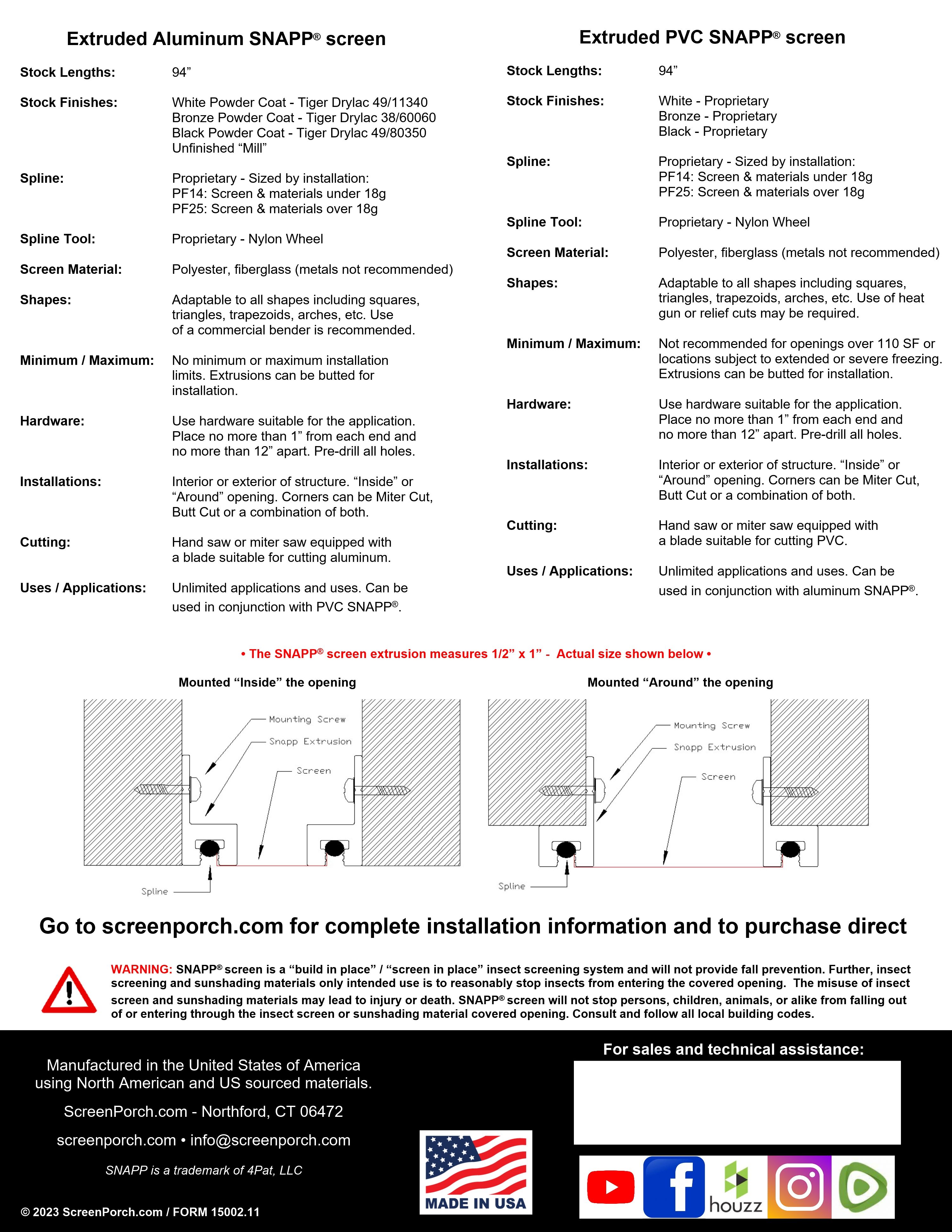 Extruded Aluminum SNAPP® screen

Stock Lengths: 94”

Stock Finishes: White Powder Coat - Tiger Drylac 49/11340
Bronze Powder Coat - Tiger Drylac 38/60060
Black Powder Coat - Tiger Drylac 49/80350
Unfinished “Mill”

Spline: Proprietary - Sized by installation:
PF14: Screen & materials under 18g
PF25: Screen & materials over 18g

Spline Tool: Proprietary - Nylon Wheel

Screen Material: Polyester, fiberglass (metals not recommended)

Shapes: Adaptable to all shapes including squares, triangles, trapezoids, arches, etc. Use of a commercial bender is recommended.

Minimum / Maximum: No minimum or maximum installation limits. Extrusions can be butted for installation.

Hardware: Use hardware suitable for the application. Place no more than 1” from each end and no more than 12” apart. Pre-drill all holes.

Installations: Interior or exterior of structure. “Inside” or “Around” opening. Corners can be Miter Cut, Butt Cut or a combination of both.

Cutting: Hand saw or miter saw equipped with a blade suitable for cutting aluminum.

Uses / Applications: Unlimited applications and uses. Can be used in conjunction with PVC SNAPP®.

Extruded PVC SNAPP® screen

Stock Lengths: 94”

Stock Finishes: White - Proprietary
Bronze - Proprietary
Black - Proprietary

Spline: Proprietary - Sized by installation:
PF14: Screen & materials under 18g
PF25: Screen & materials over 18g

Spline Tool: Proprietary - Nylon Wheel

Screen Material: Polyester, fiberglass (metals not recommended)

Shapes: Adaptable to all shapes including squares, triangles, trapezoids, arches, etc. Use of heat gun or relief cuts may be required.

Minimum / Maximum: Not recommended for openings over 110 SF or locations subject to extended or severe freezing. Extrusions can be butted for installation.

Hardware: Use hardware suitable for the application. Place no more than 1” from each end and no more than 12” apart. Pre-drill all holes.

Installations: Interior or exterior of structure. “Inside” or “Around” opening. Corners can be Miter Cut, Butt Cut or a combination of both.

Cutting: Hand saw or miter saw equipped with a blade suitable for cutting PVC.

Uses / Applications: Unlimited applications and uses. Can be used in conjunction with aluminum SNAPP®.

• The SNAPP® screen extrusion measures 1/2” x 1” - Actual size shown below •

Mounted “Inside” the opening

Mounting Screw
Snapp Extrusion
Screen
Spline

Mounted “Around” the opening

Mounting Screw
Snapp Extrusion
Screen
Spline

Go to screenporch.com for complete installation information and to purchase direct

WARNING: SNAPP® screen is a “build in place” / “screen in place” insect screening system and will not provide fall prevention. Further, insect screening and sunshading materials only intended use is to reasonably stop insects from entering the covered opening. The misuse of insect screen and sunshading materials may lead to injury or death. SNAPP® screen will not stop persons, children, animals, or alike from falling out of or entering through the insect screen or sunshading material covered opening. Consult and follow all local building codes.

Manufactured in the United States of America using North American and US sourced materials.

ScreenPorch.com - Northford, CT 06472

screenporch.com • info@screenporch.com

SNAPP is a trademark of 4Pat, LLC

© 2023 ScreenPorch.com / FORM 15002.11

MADE IN USA

For sales and technical assistance:

houzz